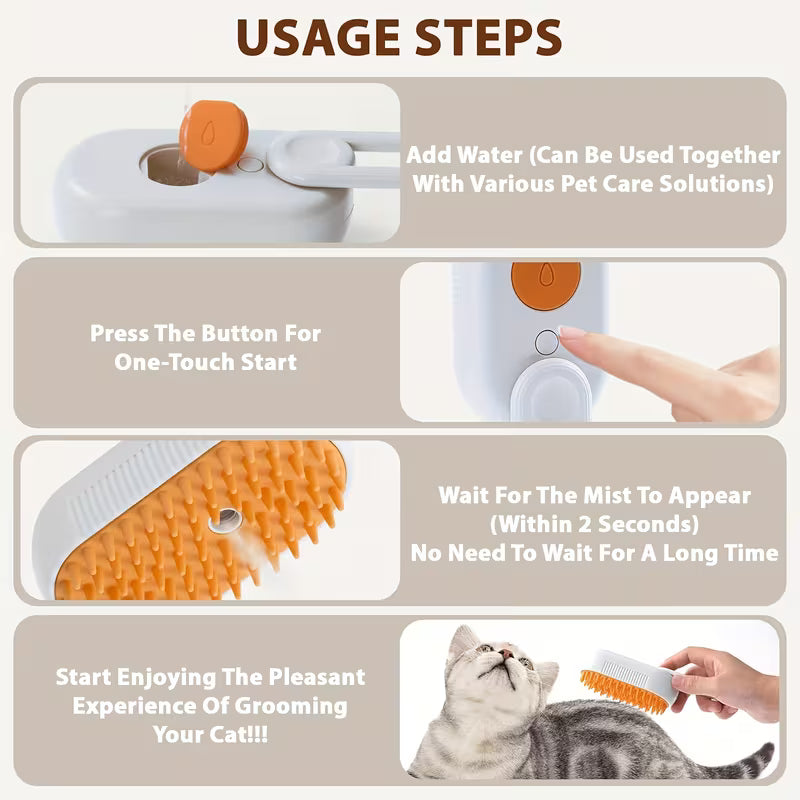 USAGE STEPS

Add Water (Can Be Used Together With Various Pet Care Solutions)

Press The Button For One-Touch Start

Wait For The Mist To Appear (Within 2 Seconds) No Need To Wait For A Long Time

Start Enjoying The Pleasant Experience Of Grooming Your Cat!!!